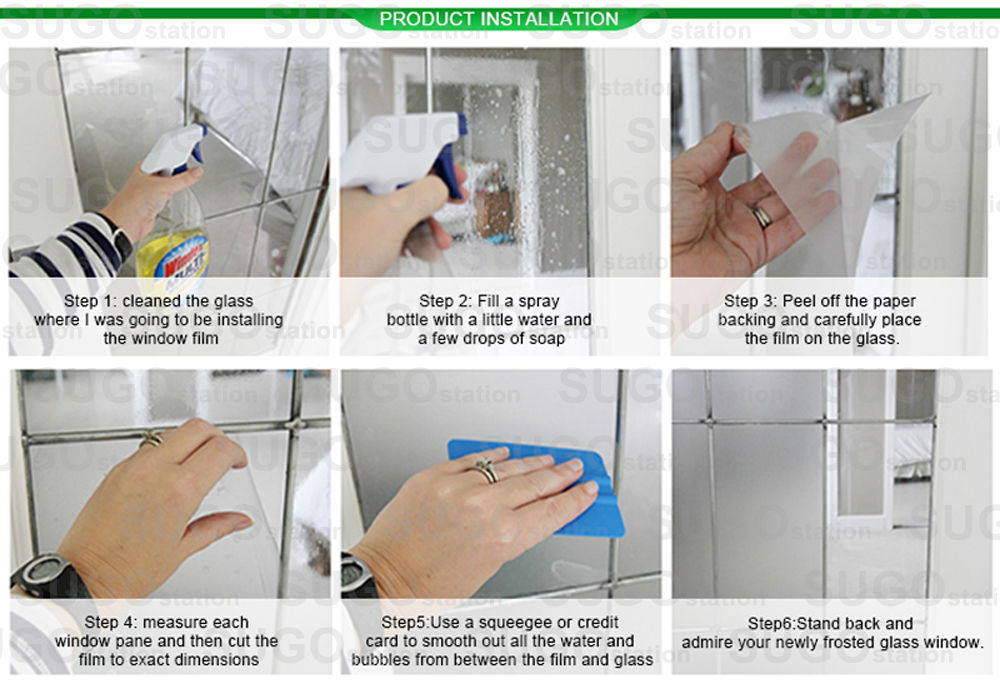 PRODUCT INSTALLATION

SUGO station

Step 1: cleaned the glass where I was going to be installing the window film

Step 2: Fill a spray bottle with a little water and a few drops of soap

Step 3: Peel off the paper backing and carefully place the film on the glass.

Step 4: measure each window pane and then cut the film to exact dimensions

Step5:Use a squeegee or credit card to smooth out all the water and bubbles from between the film and glass

Step6:Stand back and admire your newly frosted glass window.