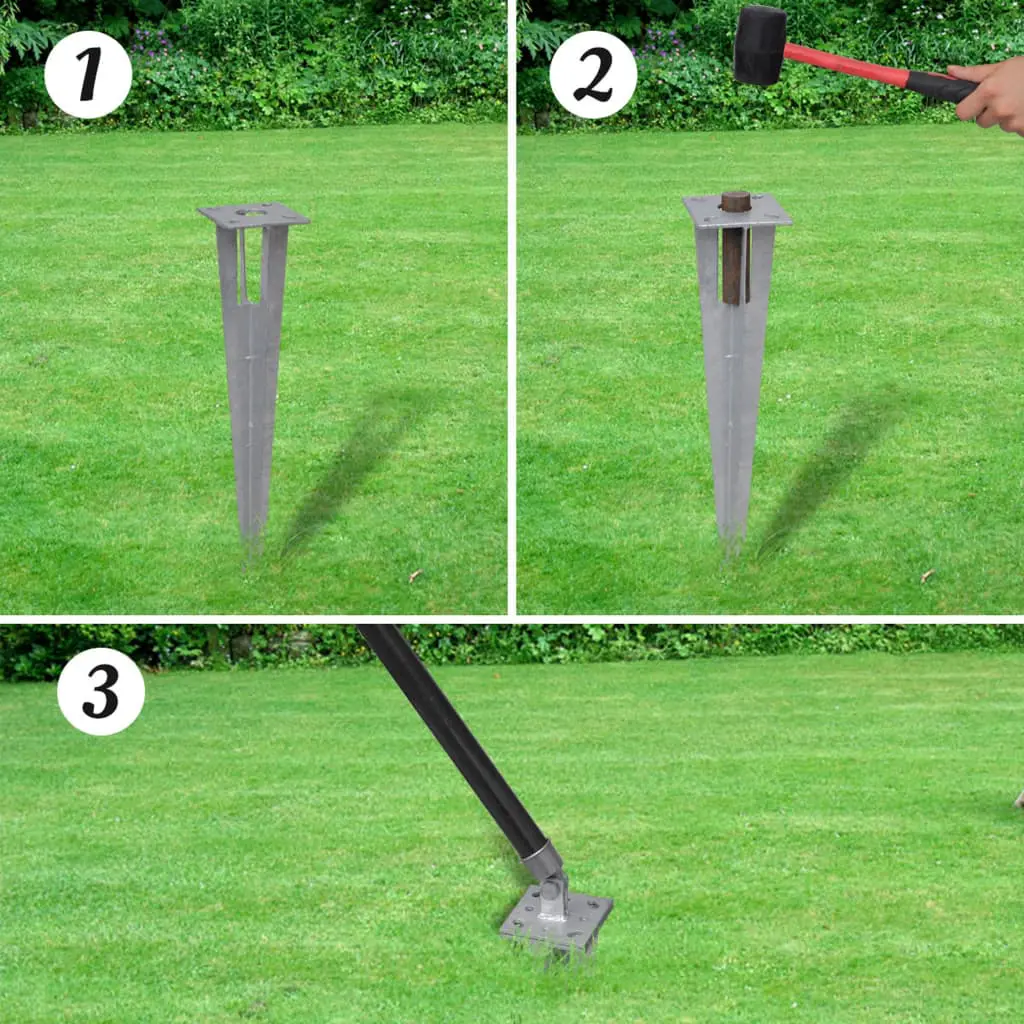 1

2

3